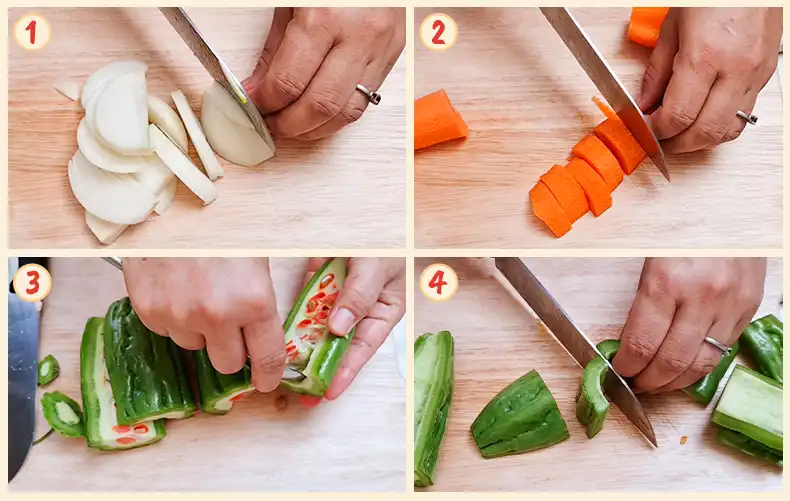 1

2

3

4