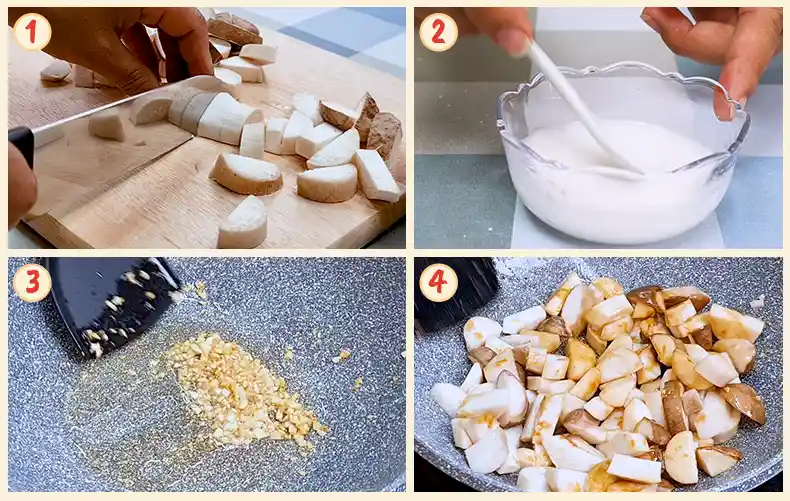 1

2

3

4