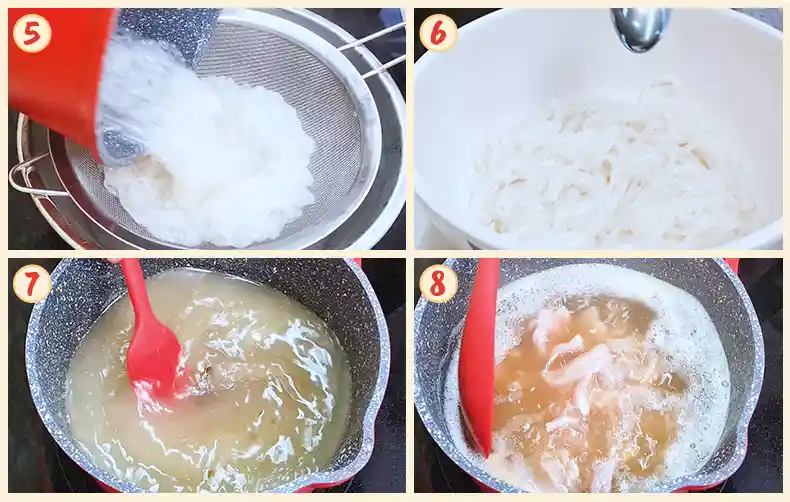 5

6

7

8