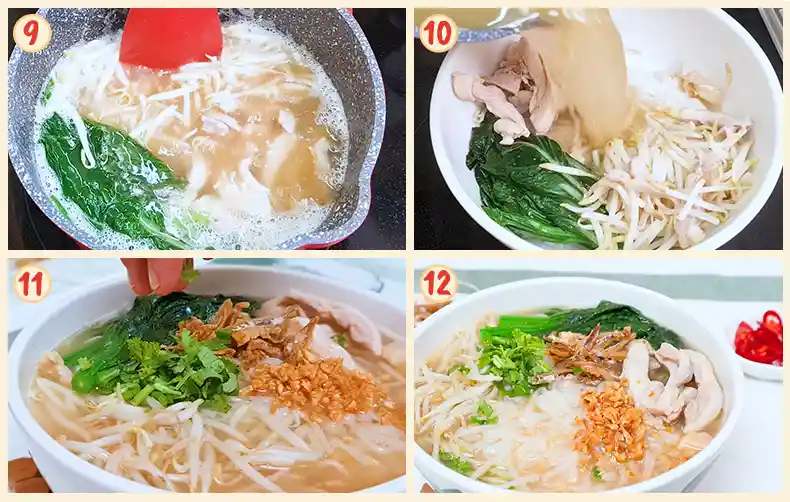 9

10

11

12