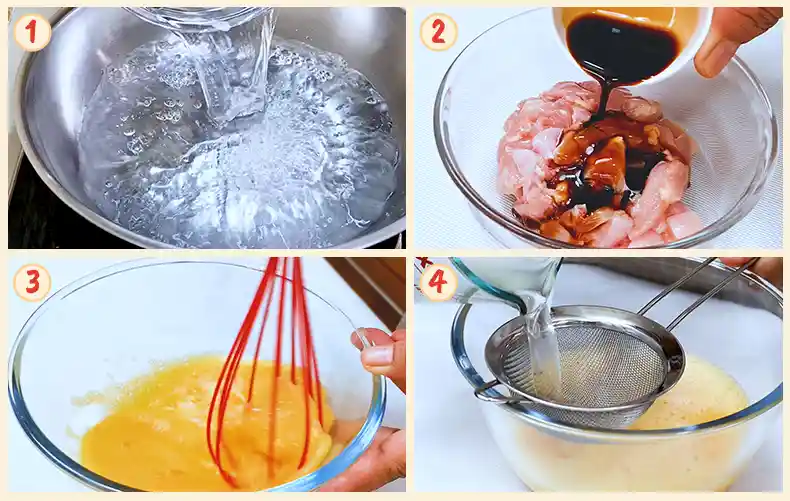 1
2
3
4